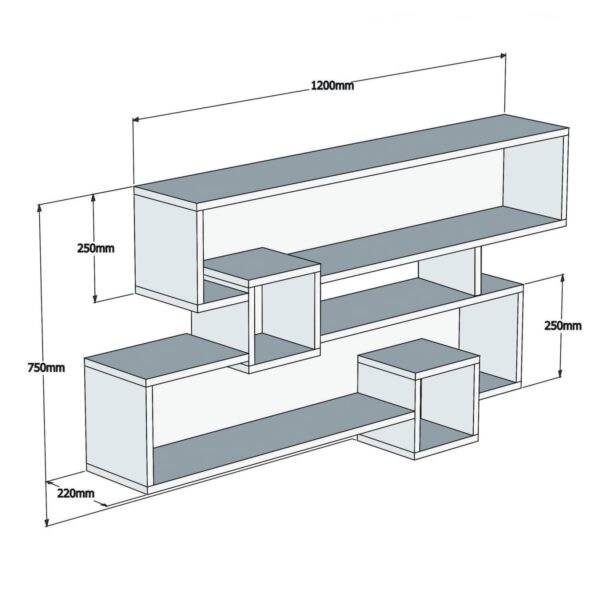 1200mm

250mm

250mm

750mm

220mm