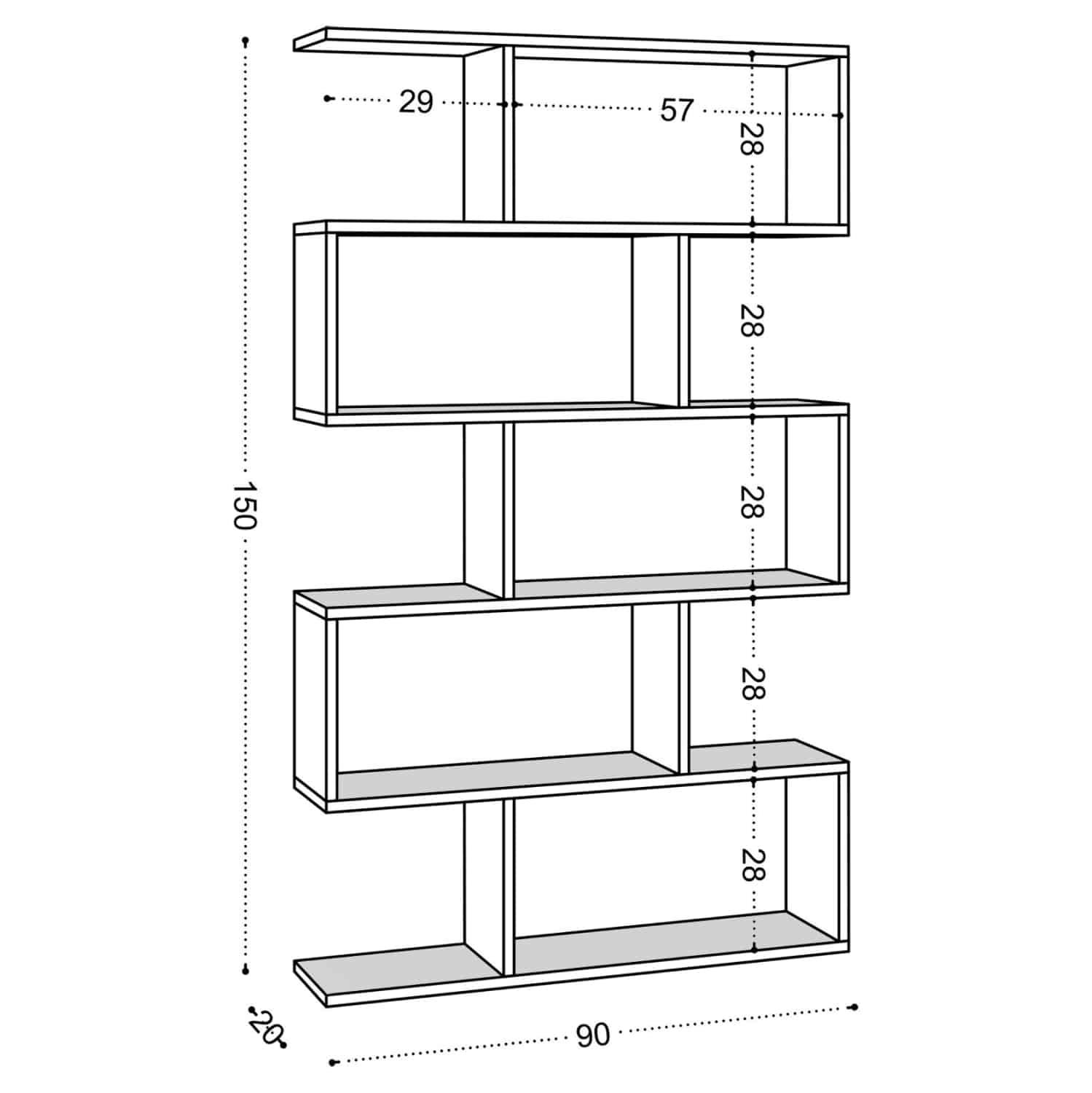 29
57
28
28
28
28
28
150
20
90